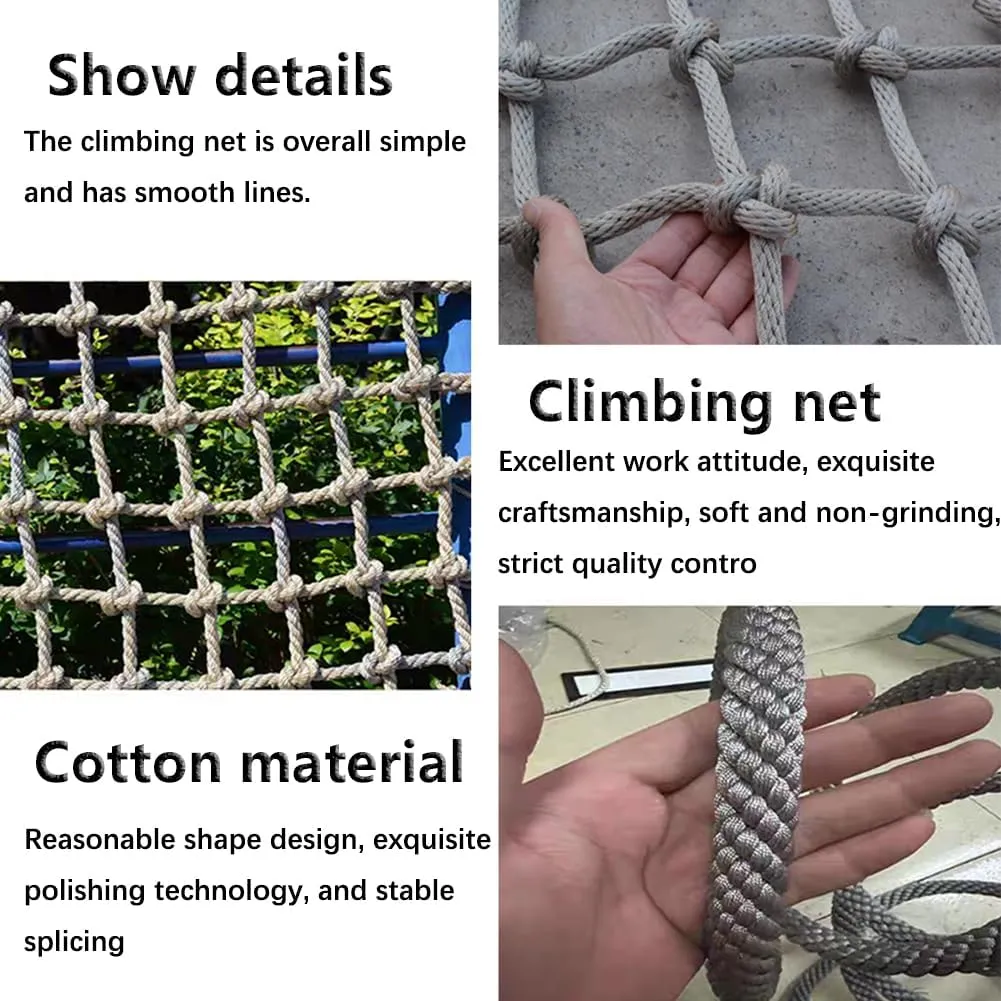 Show details

The climbing net is overall simple and has smooth lines.

Climbing net

Excellent work attitude, exquisite craftsmanship, soft and non-grinding, strict quality contro

Cotton material

Reasonable shape design, exquisite polishing technology, and stable splicing