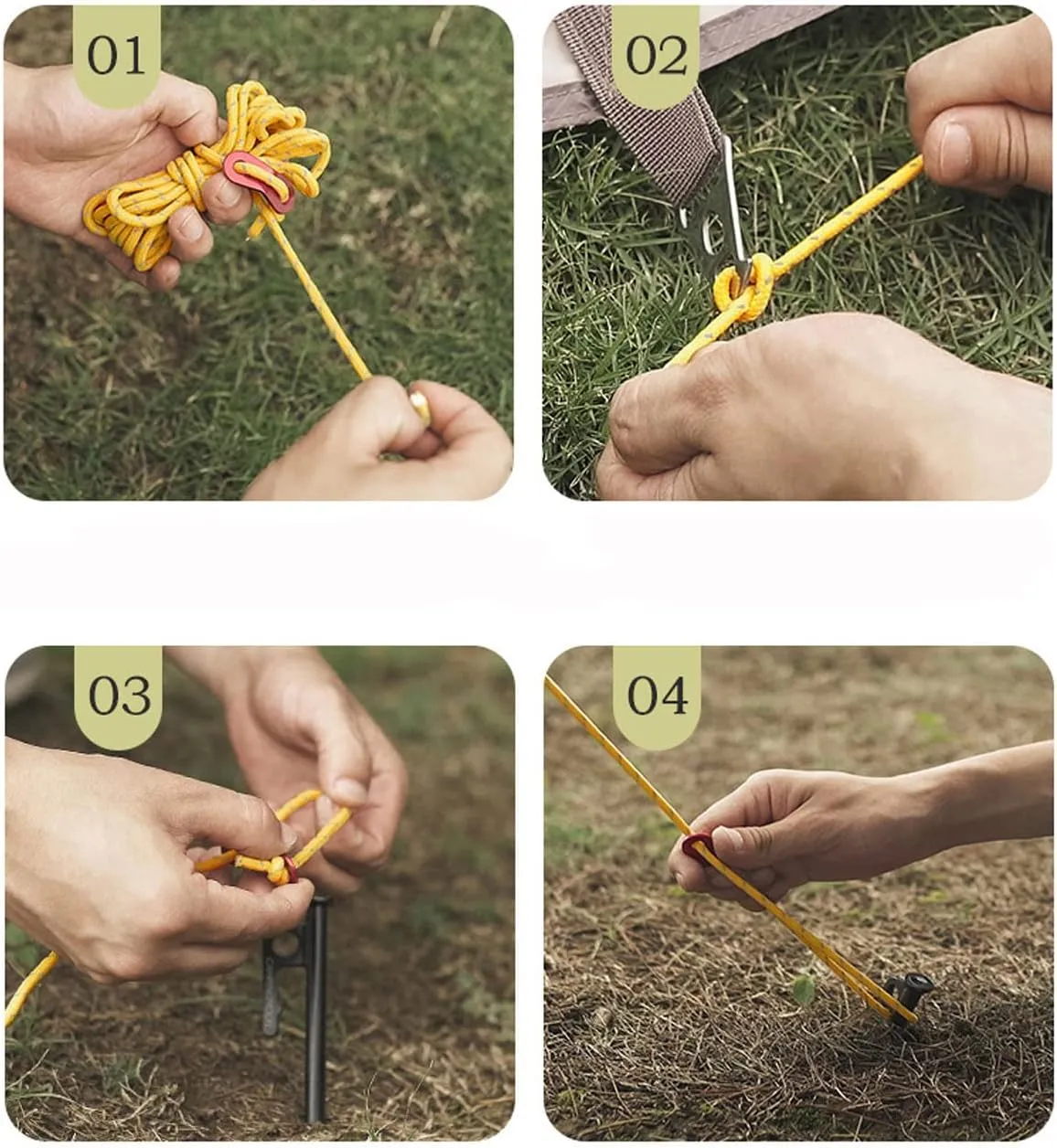 01

02

03

04